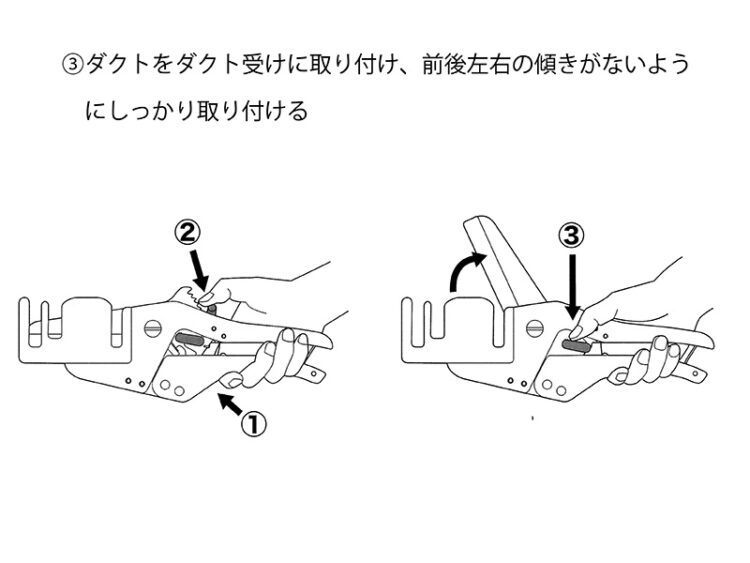 ③ダクトをダクト受けに取り付け、前後左右の傾きがないようにしっかり取り付ける

②

①

③